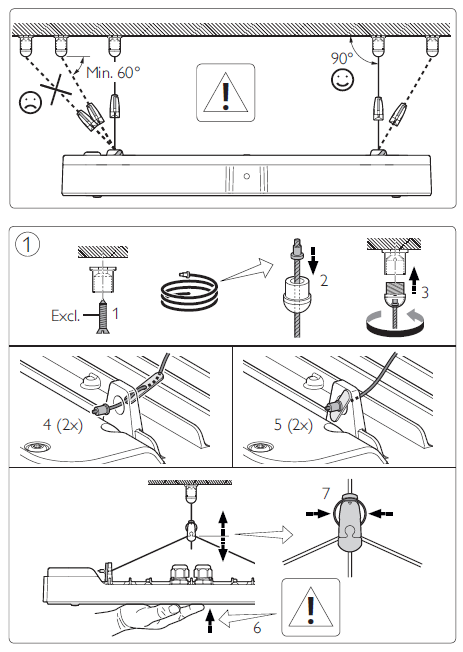 Min. 60°

90°

1

Excl.

1

2

3

4 (2x)

5 (2x)

7

6