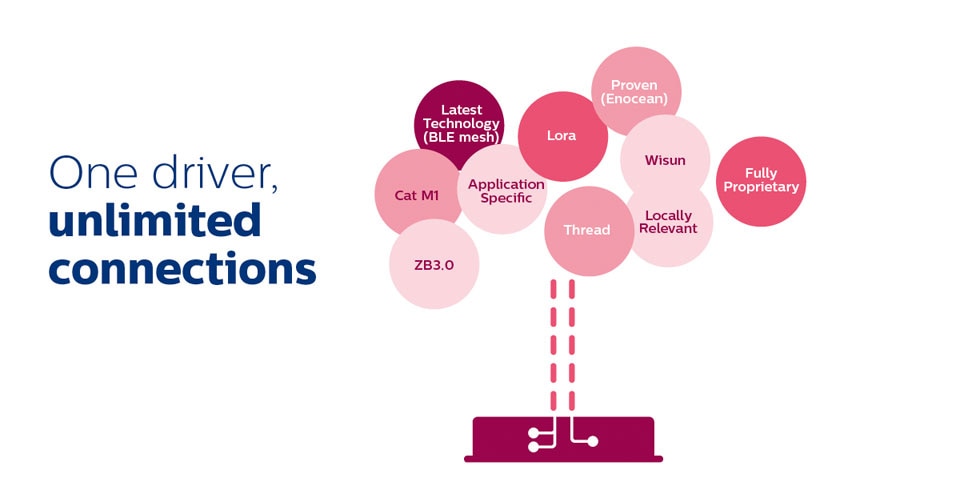 One driver, unlimited connections

Latest Technology (BLE mesh)

Proven (Enocean)

Lora

Wisun

Fully Proprietary

Cat M1

Application Specific

Thread

Locally Relevant

ZB3.0